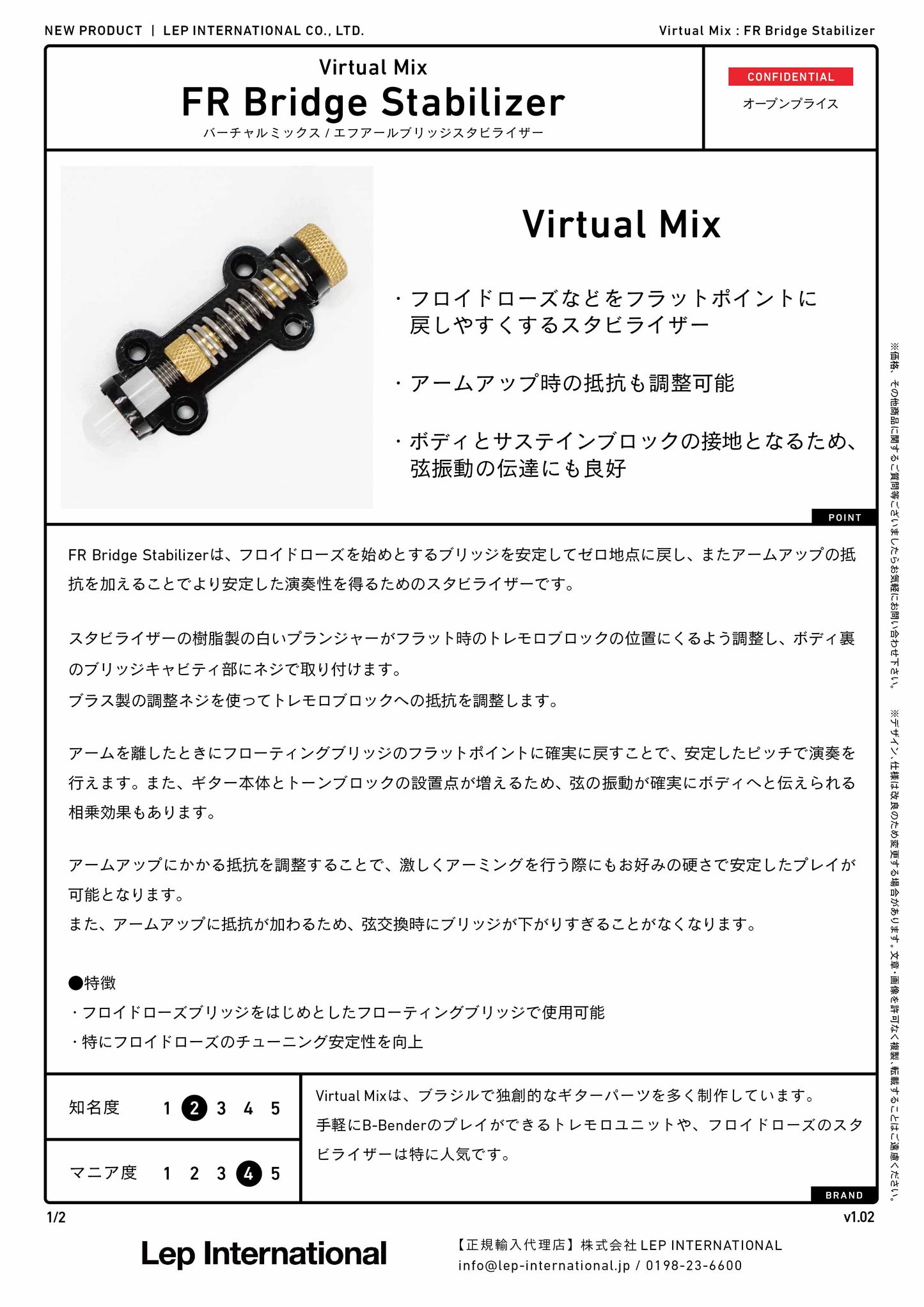 NEW PRODUCT | LEP INTERNATIONAL CO., LTD.

Virtual Mix : FR Bridge Stabilizer

Virtual Mix
FR Bridge Stabilizer
バーチャルミックス / エフアールブリッジスタビライザー

CONFIDENTIAL
オープンプライス

Virtual Mix

・フロイドローズなどをフラットポイントに戻しやすくするスタビライザー

・アームアップ時の抵抗も調整可能

・ボディとサステインブロックの接地となるため、弦振動の伝達にも良好

POINT

FR Bridge Stabilizerは、フロイドローズを始めとするブリッジを安定してゼロ地点に戻し、またアームアップの抵抗を加えることでより安定した演奏性を得るためのスタビライザーです。

スタビライザーの樹脂製の白いプランジャーがフラット時のトレモロブロックの位置にくるよう調整し、ボディ裏のブリッジキャビティ部にネジで取り付けます。
ブラス製の調整ネジを使ってトレモロブロックへの抵抗を調整します。

アームを離したときにフローティングブリッジのフラットポイントに確実に戻すことで、安定したピッチで演奏を行えます。また、ギター本体とトーンブロックの設置点が増えるため、弦の振動が確実にボディへと伝えられる相乗効果もあります。

アームアップにかかる抵抗を調整することで、激しくアーミングを行う際にもお好みの硬さで安定したプレイが可能となります。
また、アームアップに抵抗が加わるため、弦交換時にブリッジが下がりすぎることがなくなります。

●特徴
・フロイドローズブリッジをはじめとしたフローティングブリッジで使用可能
・特にフロイドローズのチューニング安定性を向上

知名度 1 2 3 4 5

マニア度 1 2 3 4 5

Virtual Mixは、ブラジルで独創的なギターパーツを多く制作しています。
手軽にB-Benderのプレイができるトレモロユニットや、フロイドローズのスタビライザーは特に人気です。

BRAND

※価格、その他商品に関するご質問等ございましたらお気軽にお問い合わせ下さい。 ※デザイン、仕様は改良のため変更する場合があります。文章・画像を許可なく複製、転載することはご遠慮ください。

1/2

v1.02

Lep International

【正規輸入代理店】株式会社 LEP INTERNATIONAL
info@lep-international.jp / 0198-23-6600